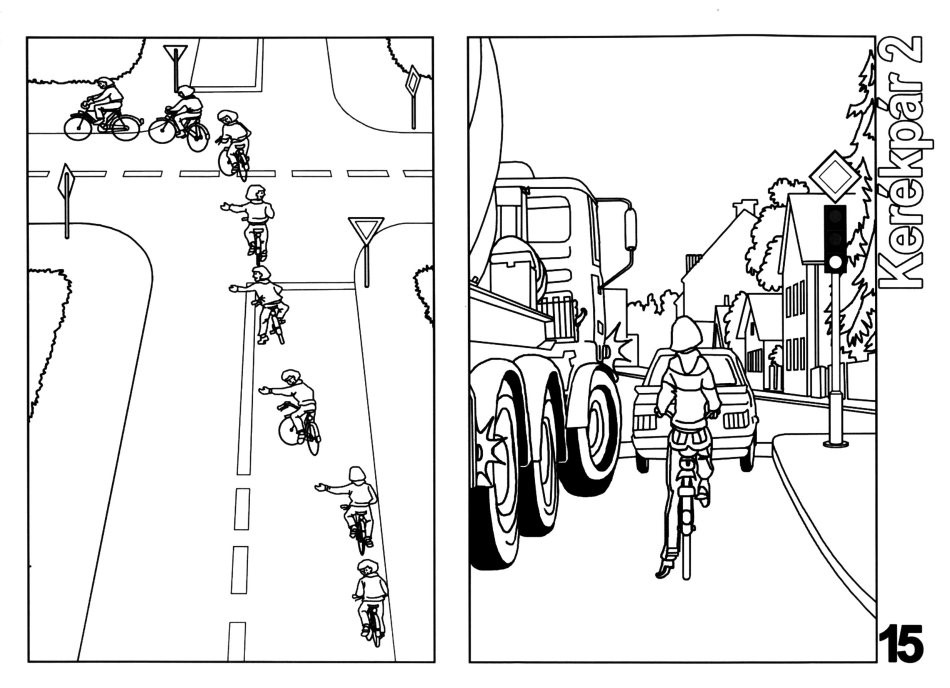 Kerékpár 2

15